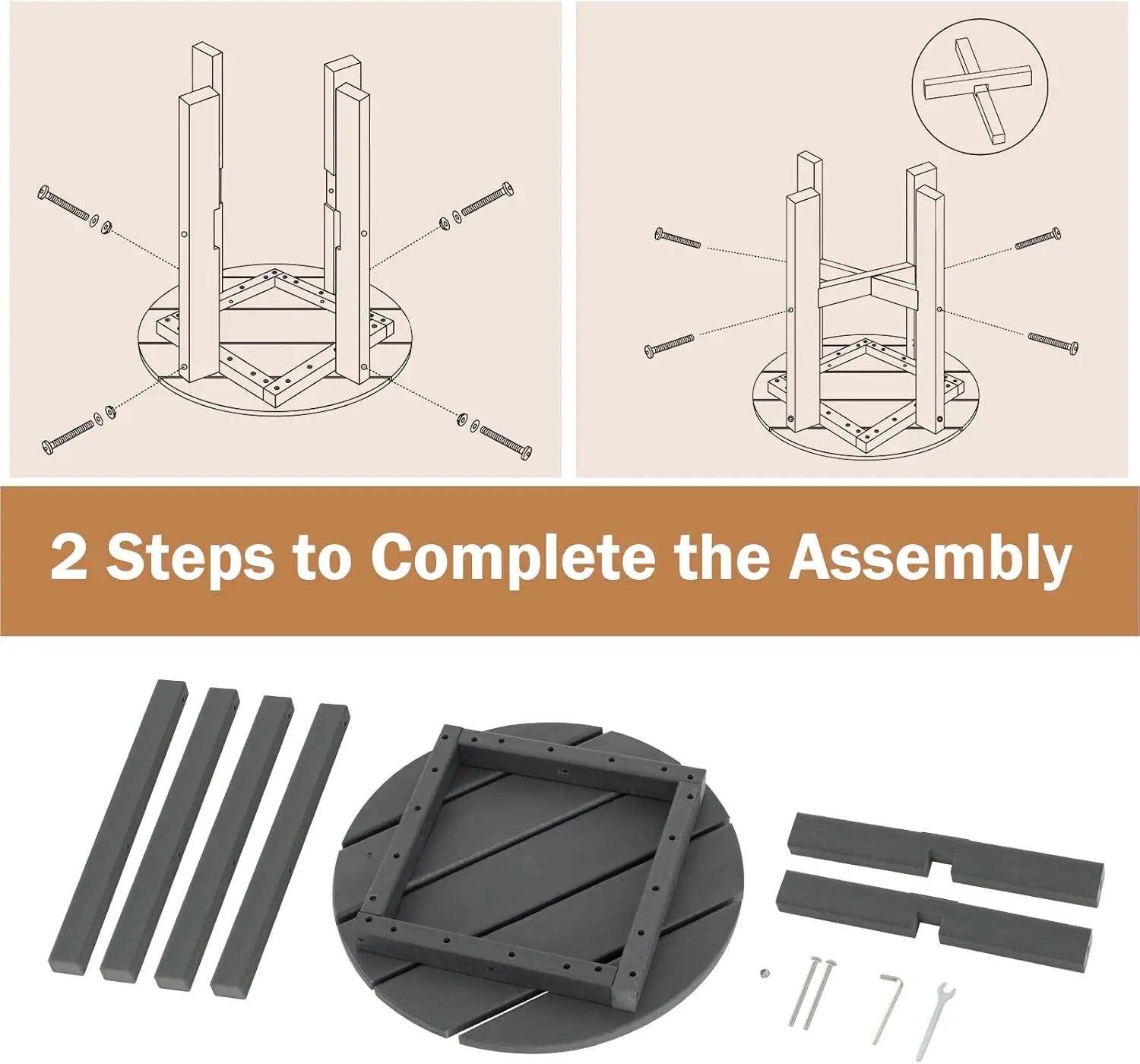 2 Steps to Complete the Assembly