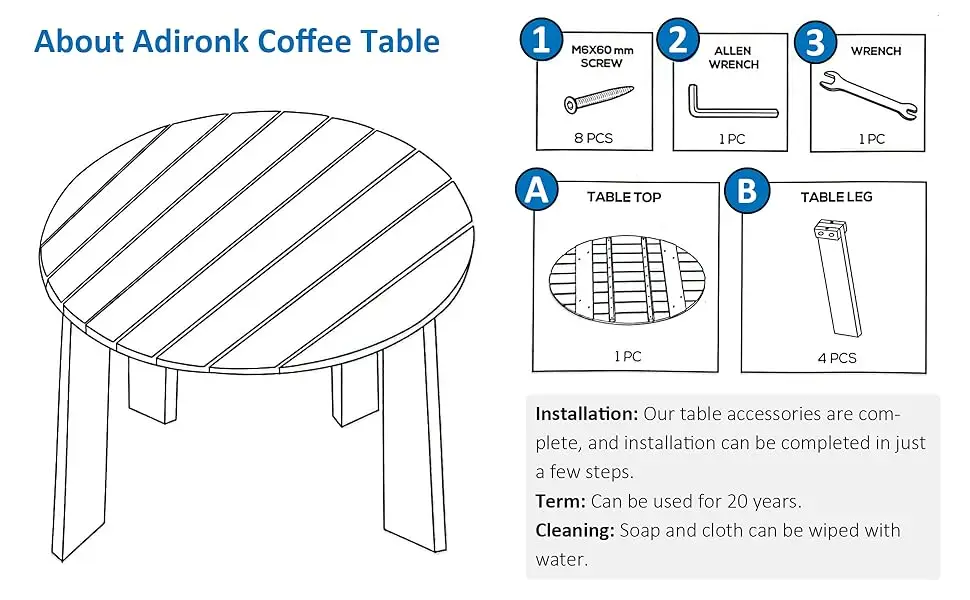 About Adironk Coffee Table

1
M6X60 mm SCREW
8 PCS

2
ALLEN WRENCH
1 PC

3
WRENCH
1 PC

A
TABLE TOP
1 PC

B
TABLE LEG
4 PCS

Installation: Our table accessories are complete, and installation can be completed in just a few steps.
Term: Can be used for 20 years.
Cleaning: Soap and cloth can be wiped with water.