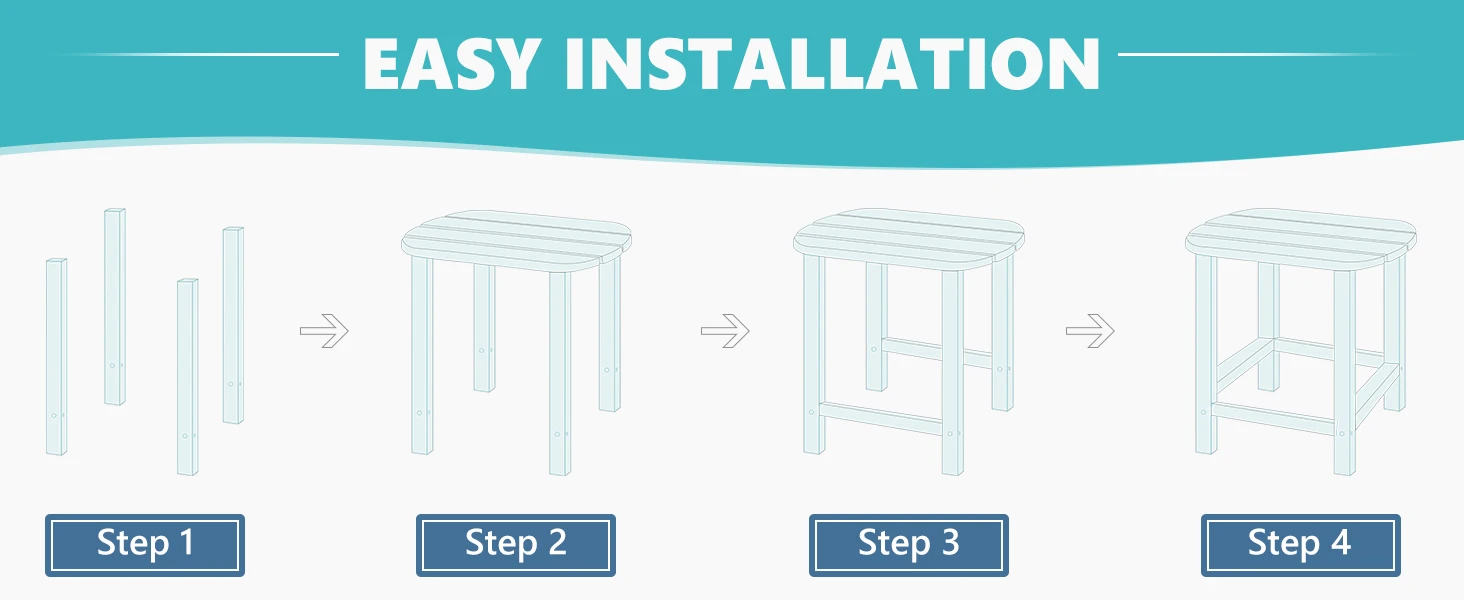 EASY INSTALLATION

Step 1

Step 2

Step 3

Step 4