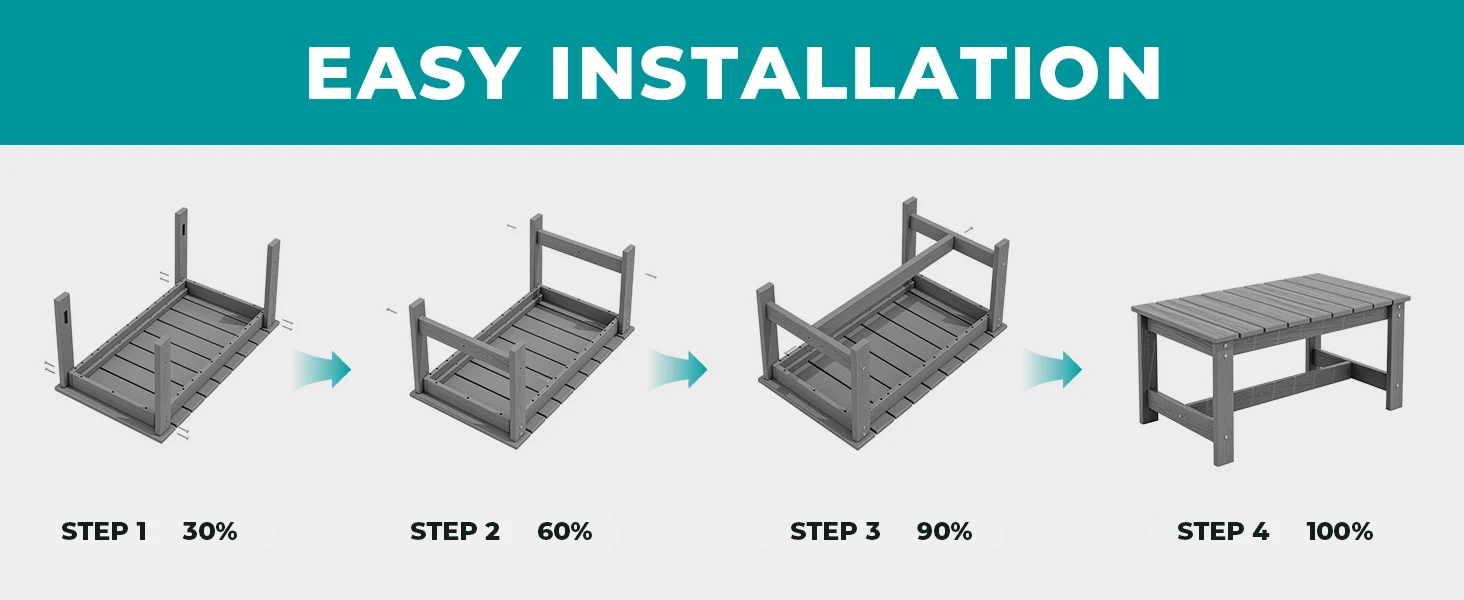 EASY INSTALLATION

STEP 1 30%

STEP 2 60%

STEP 3 90%

STEP 4 100%