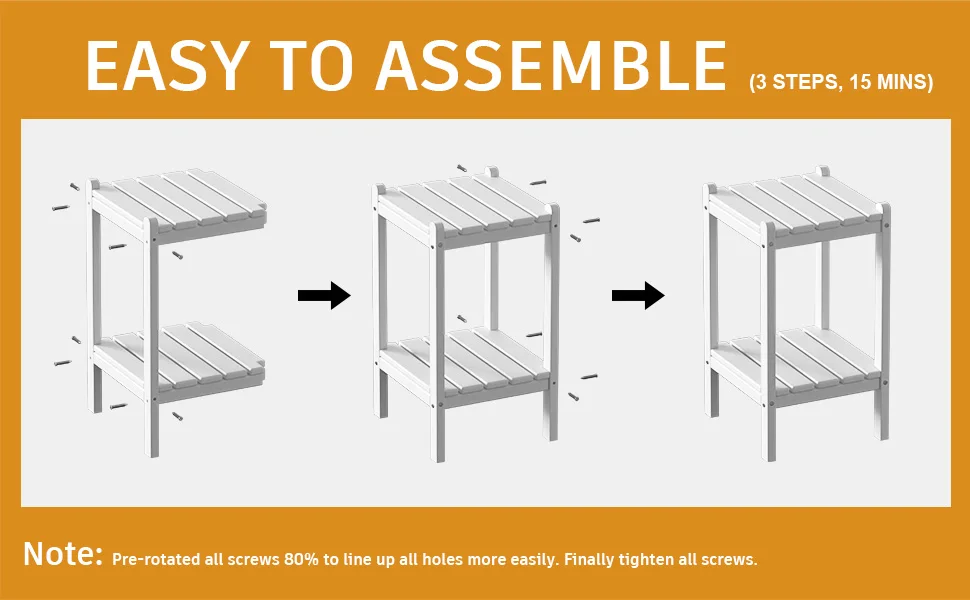 EASY TO ASSEMBLE (3 STEPS, 15 MINS)

Note: Pre-rotated all screws 80% to line up all holes more easily. Finally tighten all screws.