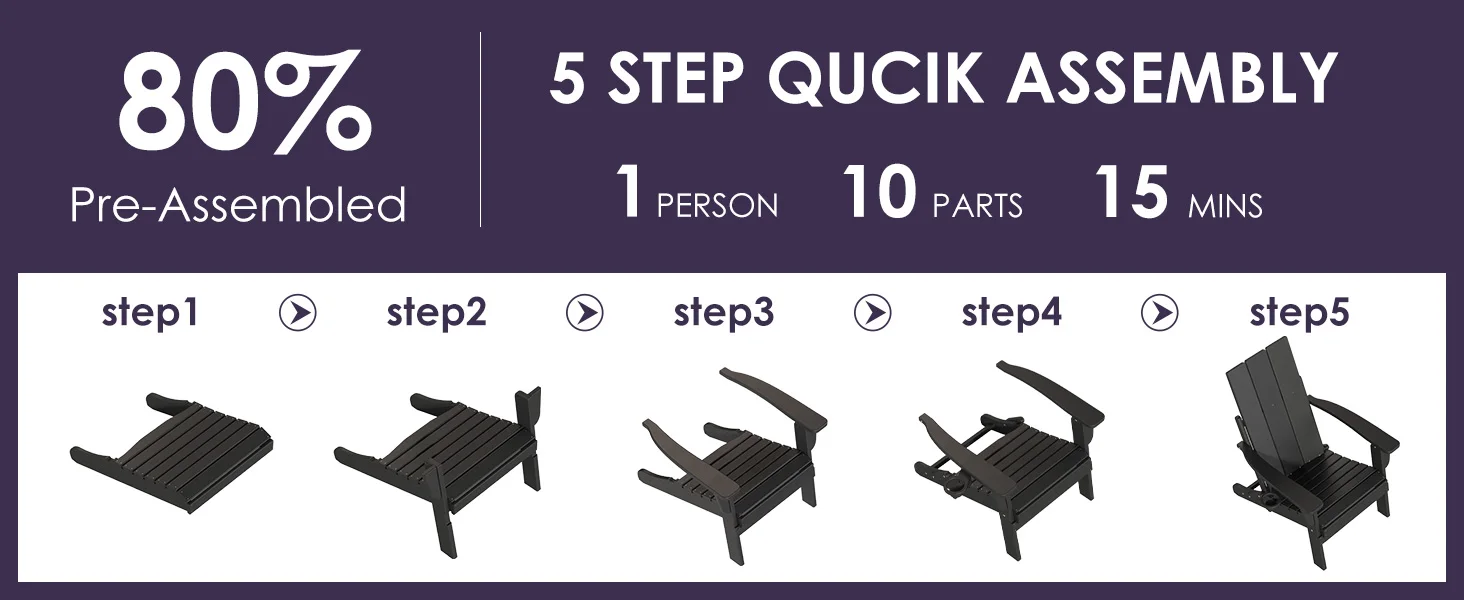 80%
Pre-Assembled

5 STEP QUCIK ASSEMBLY

1 PERSON 10 PARTS 15 MINS

step1 step2 step3 step4 step5