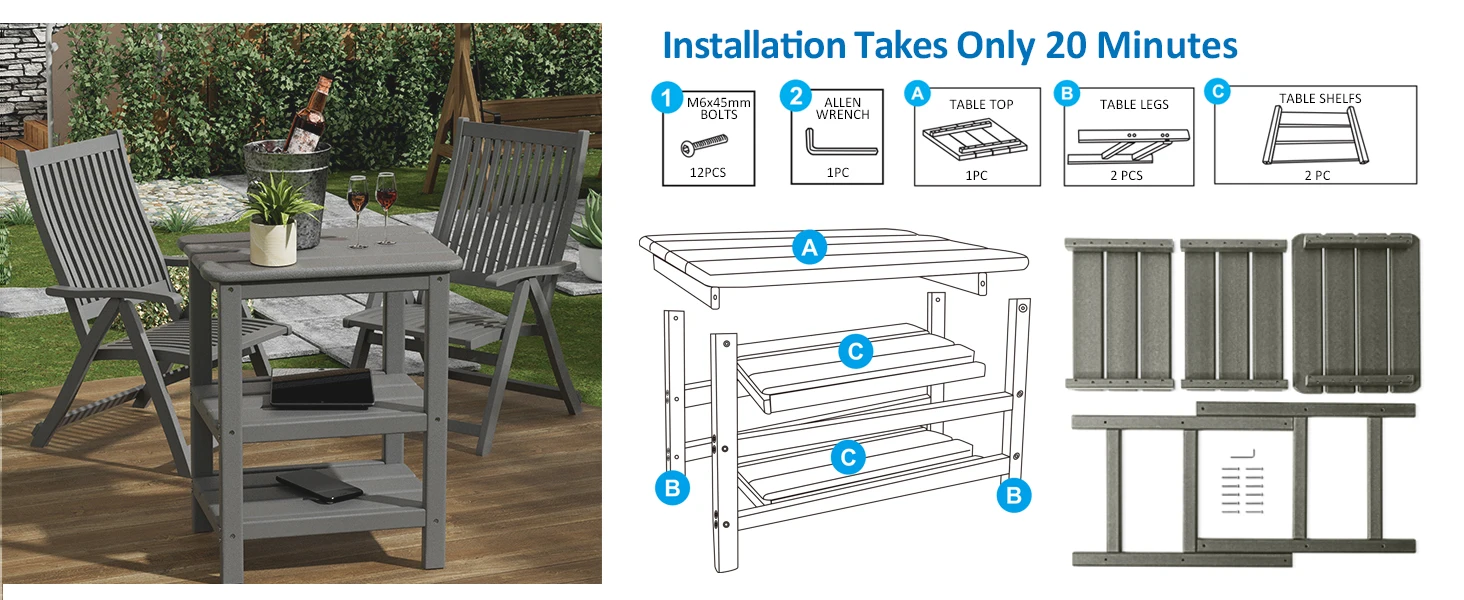 Installation Takes Only 20 Minutes

1 M6x45mm BOLTS 12PCS

2 ALLEN WRENCH 1PC

A TABLE TOP 1PC

B TABLE LEGS 2 PCS

C TABLE SHELFS 2 PC

A

C

C

B

B