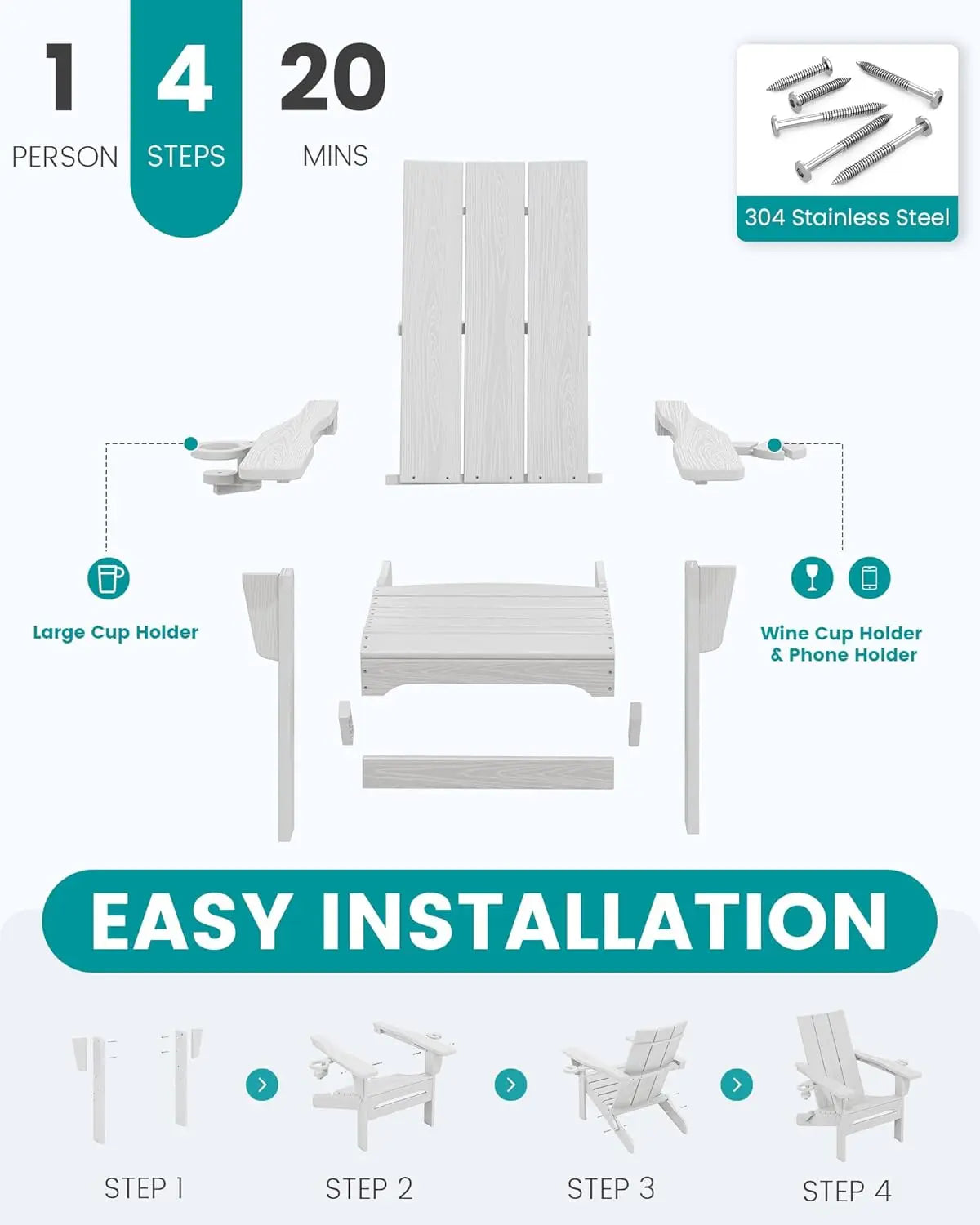 1
PERSON

4
STEPS

20
MINS

304 Stainless Steel

Large Cup Holder

Wine Cup Holder & Phone Holder

EASY INSTALLATION

STEP 1

STEP 2

STEP 3

STEP 4